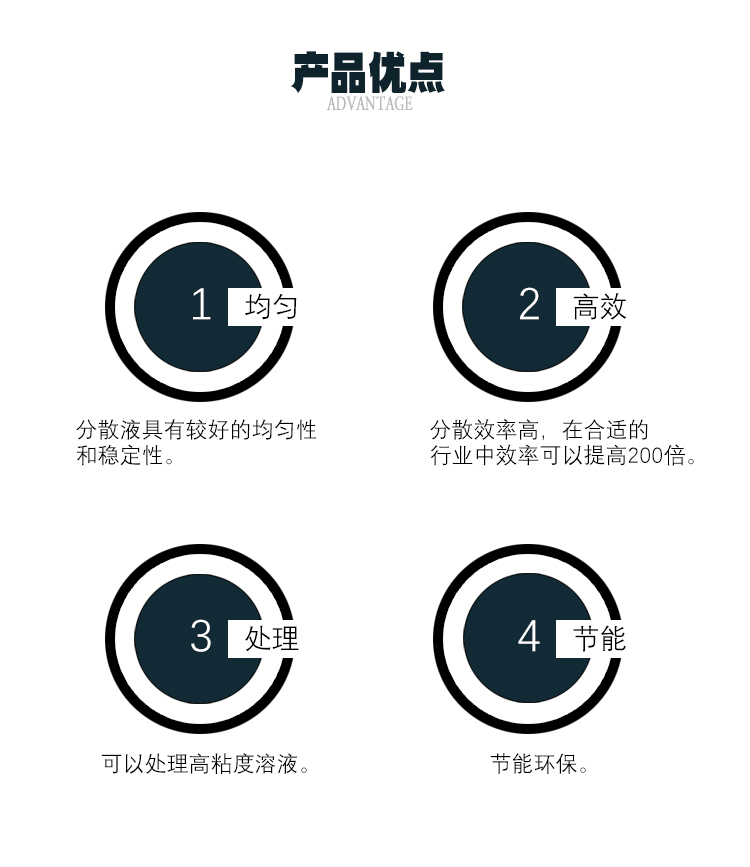 产品优点
ADVANTAGE

1 均匀

分散液具有较好的均匀性和稳定性。

2 高效

分散效率高，在合适的行业中效率可以提高200倍。

3 处理

可以处理高粘度溶液。

4 节能

节能环保。