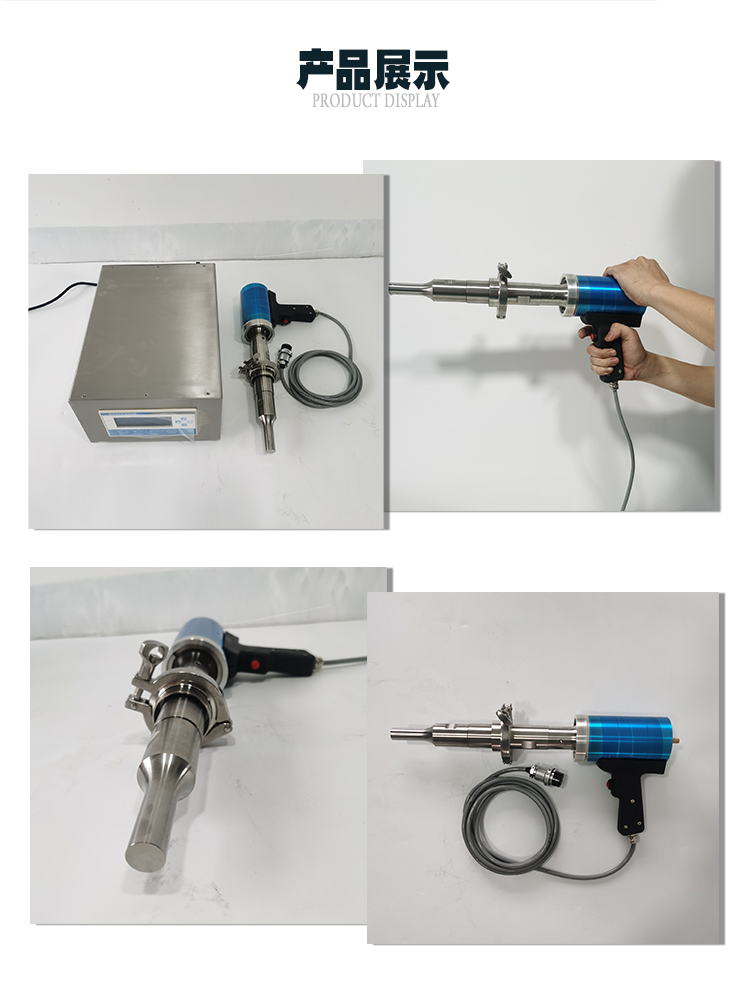 产品展示
PRODUCT DISPLAY