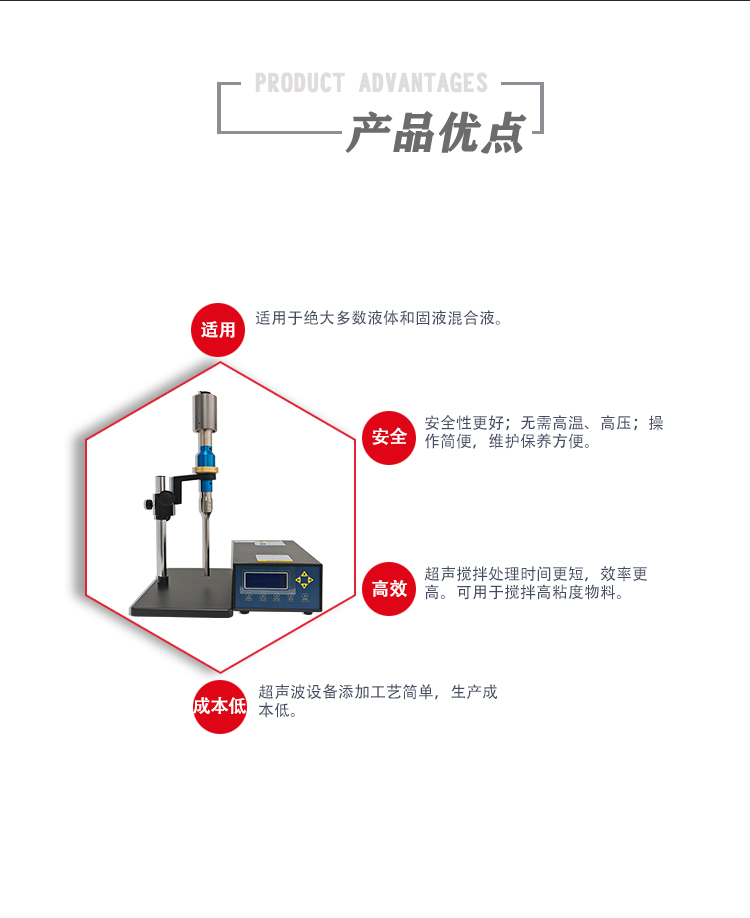 PRODUCT ADVANTAGES

产品优点

适用

适用于绝大多数液体和固液混合液。

安全

安全性更好；无需高温、高压；操作简便，维护保养方便。

高效

超声搅拌处理时间更短，效率更高。可用于搅拌高粘度物料。

成本低

超声波设备添加工艺简单，生产成本低。