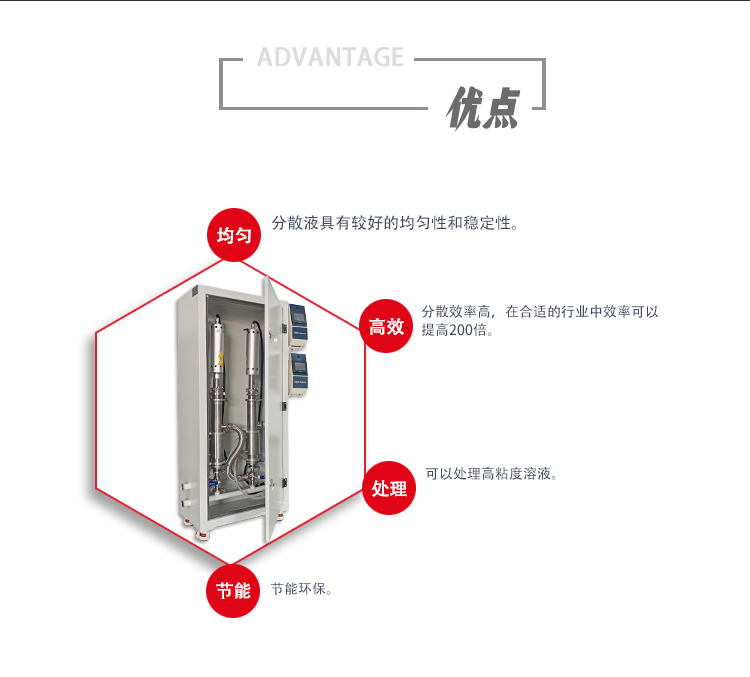 ADVANTAGE

优点

均匀

分散液具有较好的均匀性和稳定性。

高效

分散效率高，在合适的行业中效率可以提高200倍。

处理

可以处理高粘度溶液。

节能

节能环保。