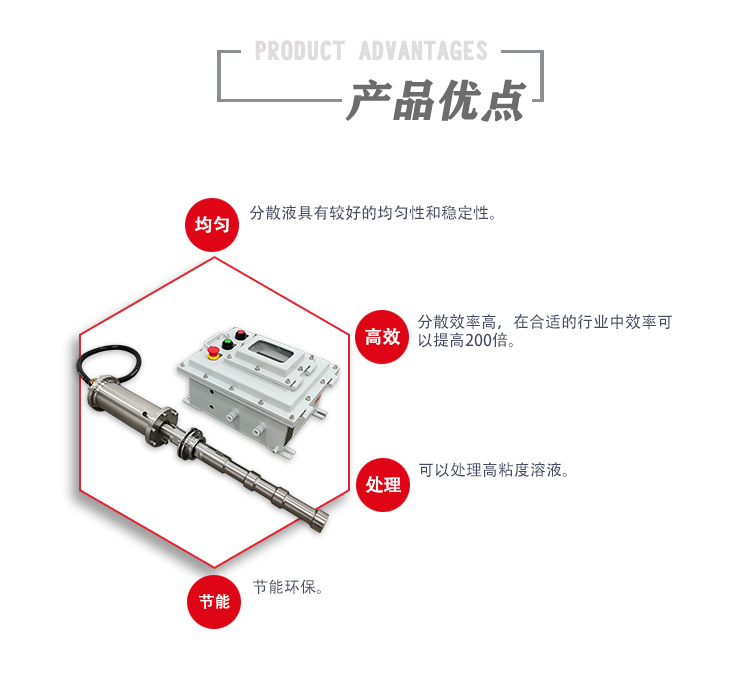 PRODUCT ADVANTAGES
产品优点

均匀
分散液具有较好的均匀性和稳定性。

高效
分散效率高，在合适的行业中效率可以提高200倍。

处理
可以处理高粘度溶液。

节能
节能环保。