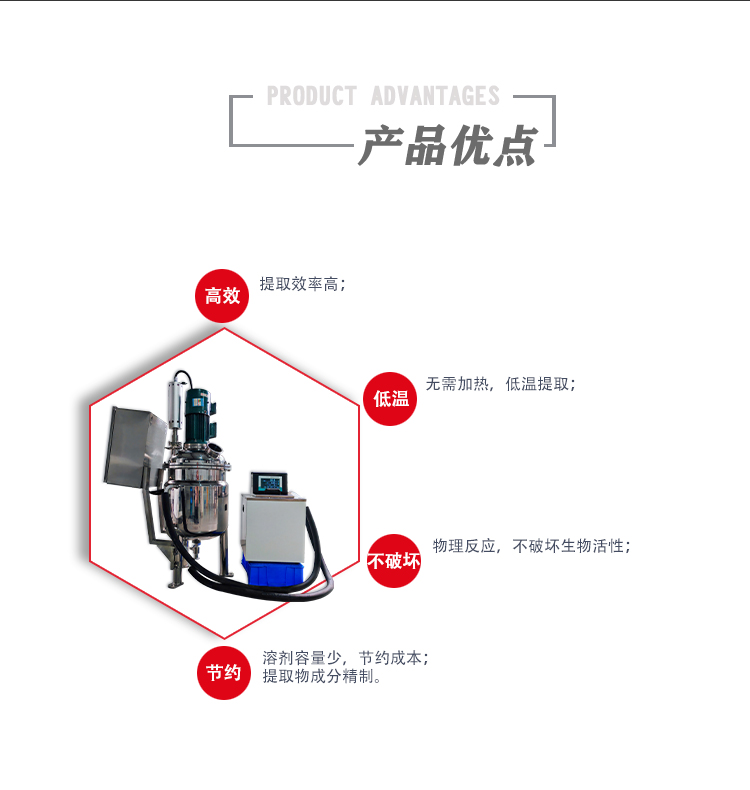 PRODUCT ADVANTAGES

产品优点

高效
提取效率高；

低温
无需加热，低温提取；

不破坏
物理反应，不破坏生物活性；

节约
溶剂容量少，节约成本；
提取物成分精制。