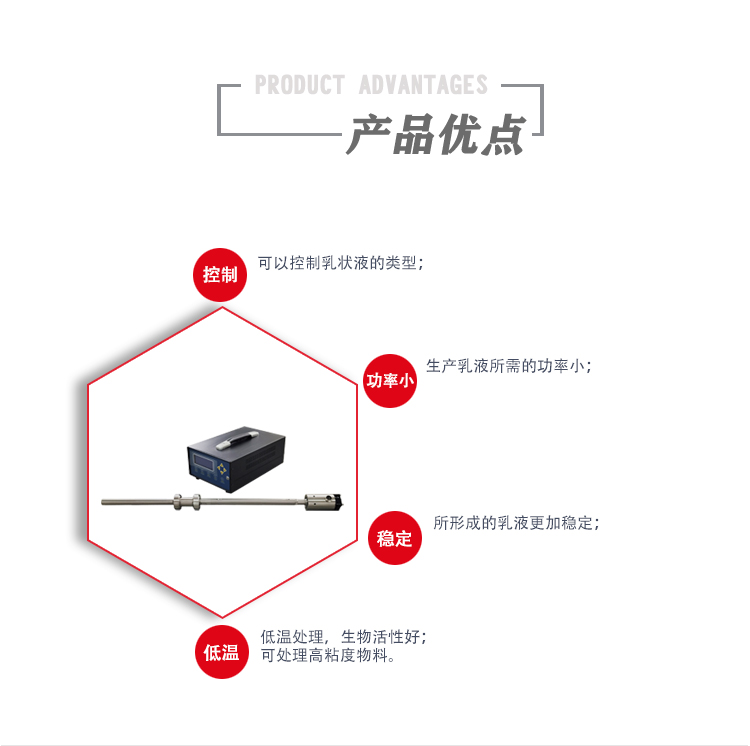 PRODUCT ADVANTAGES

产品优点

控制

可以控制乳状液的类型；

功率小

生产乳液所需的功率小；

稳定

所形成的乳液更加稳定；

低温

低温处理，生物活性好；
可处理高粘度物料。