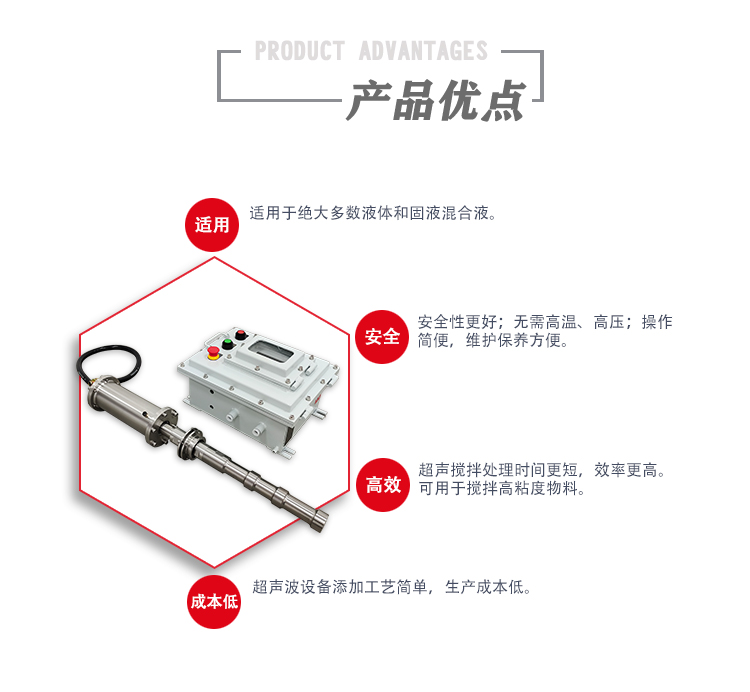 PRODUCT ADVANTAGES
产品优点

适用
适用于绝大多数液体和固液混合液。

安全
安全性更好；无需高温、高压；操作简便，维护保养方便。

高效
超声搅拌处理时间更短，效率更高。可用于搅拌高粘度物料。

成本低
超声波设备添加工艺简单，生产成本低。