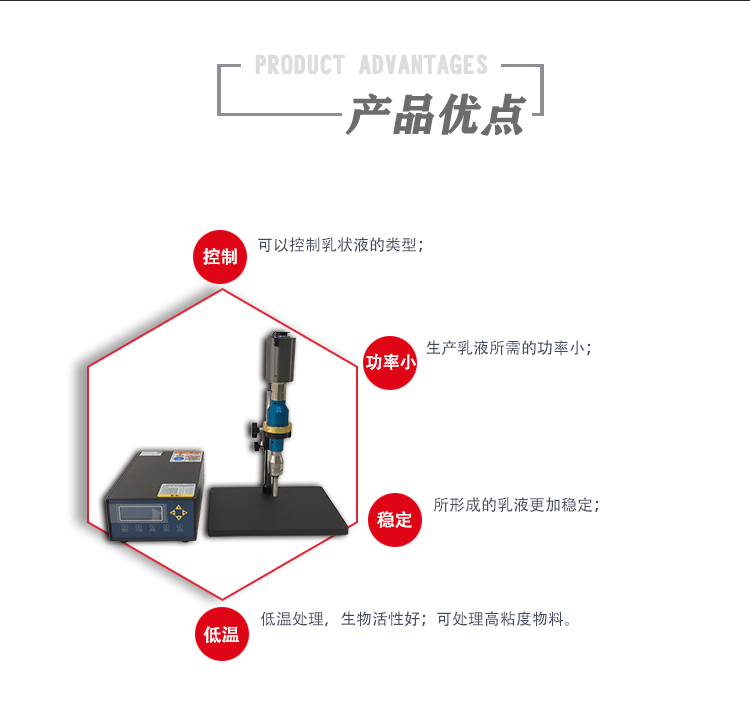 PRODUCT ADVANTAGES
产品优点

控制
可以控制乳状液的类型；

功率小
生产乳液所需的功率小；

稳定
所形成的乳液更加稳定；

低温
低温处理，生物活性好；可处理高粘度物料。