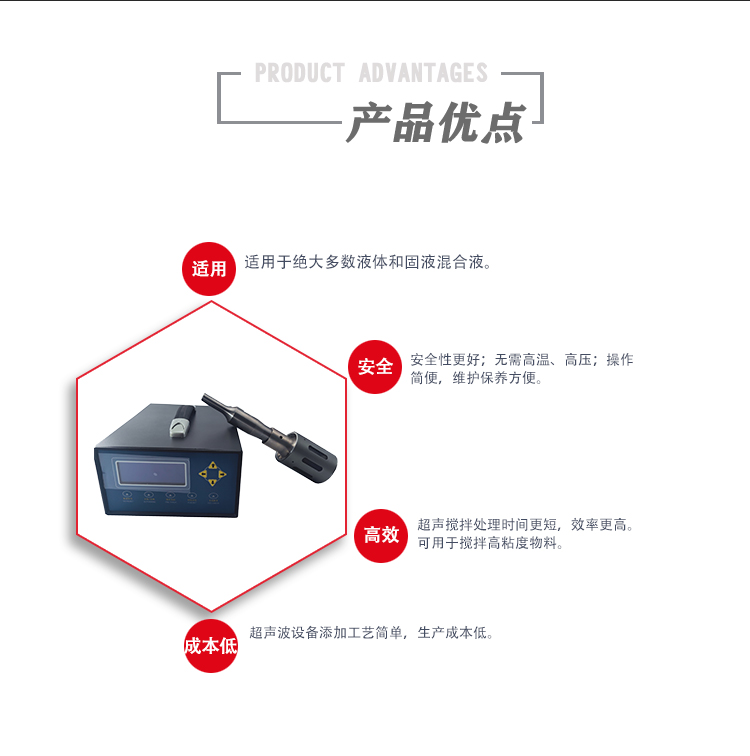 PRODUCT ADVANTAGES
产品优点

适用
适用于绝大多数液体和固液混合液。

安全
安全性更好；无需高温、高压；操作简便，维护保养方便。

高效
超声搅拌处理时间更短，效率更高。可用于搅拌高粘度物料。

成本低
超声波设备添加工艺简单，生产成本低。