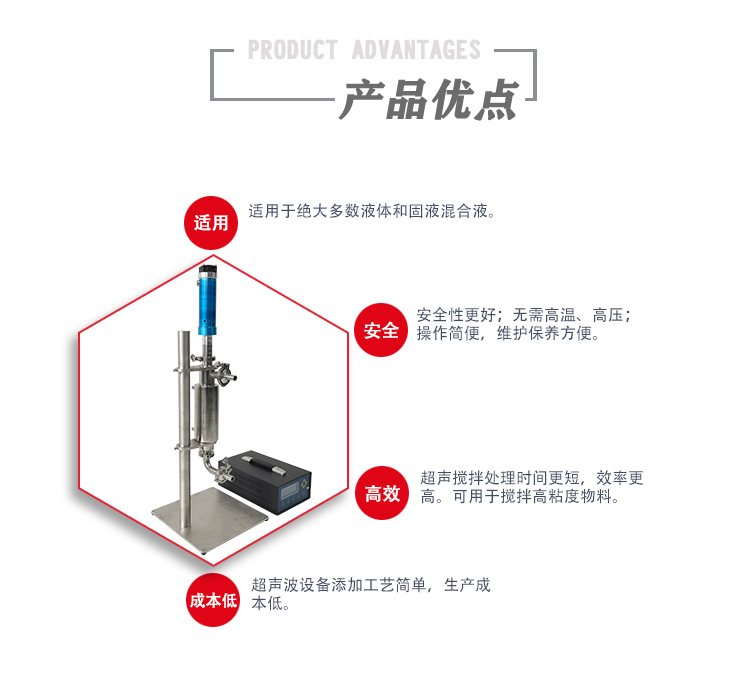 PRODUCT ADVANTAGES
产品优点

适用
适用于绝大多数液体和固液混合液。

安全
安全性更好；无需高温、高压；操作简便，维护保养方便。

高效
超声搅拌处理时间更短，效率更高。可用于搅拌高粘度物料。

成本低
超声波设备添加工艺简单，生产成本低。