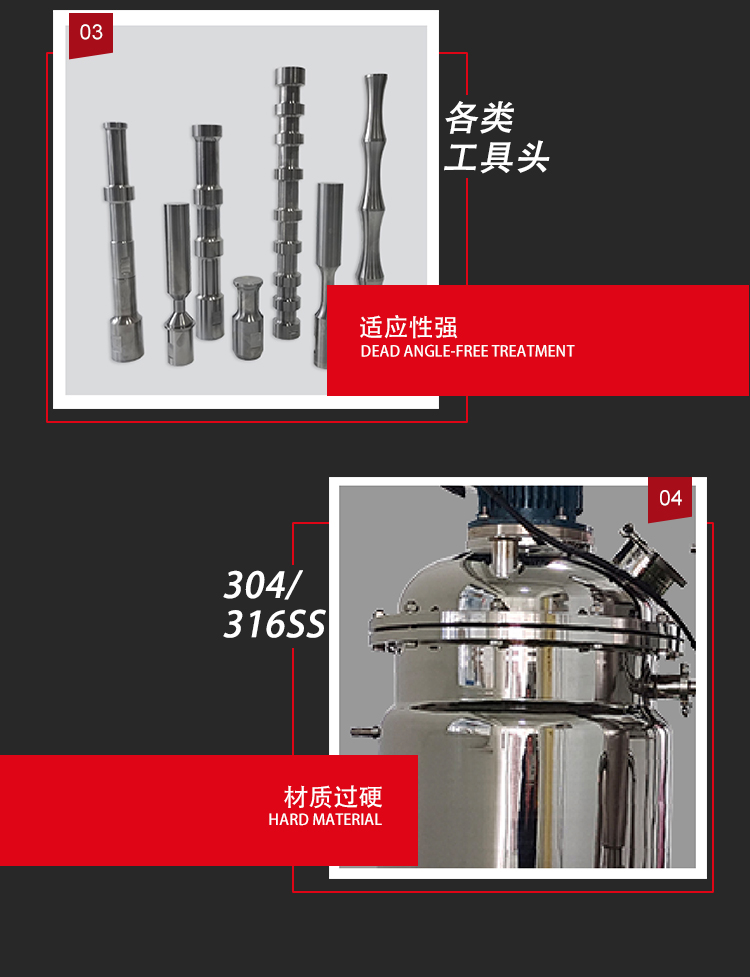 03

各类
工具头

适应性强
DEAD ANGLE-FREE TREATMENT

04

304/
316SS

材质过硬
HARD MATERIAL