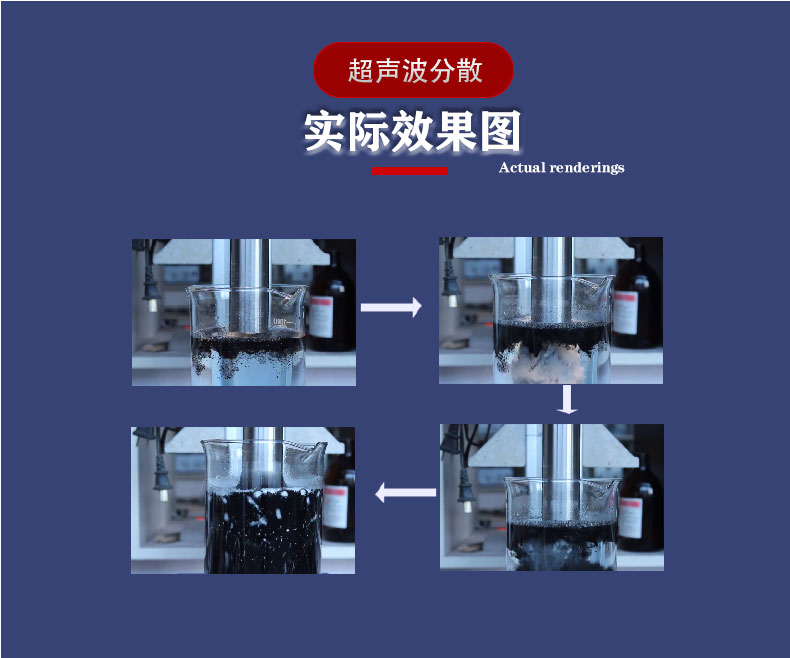 超声波分散

实际效果图

Actual renderings