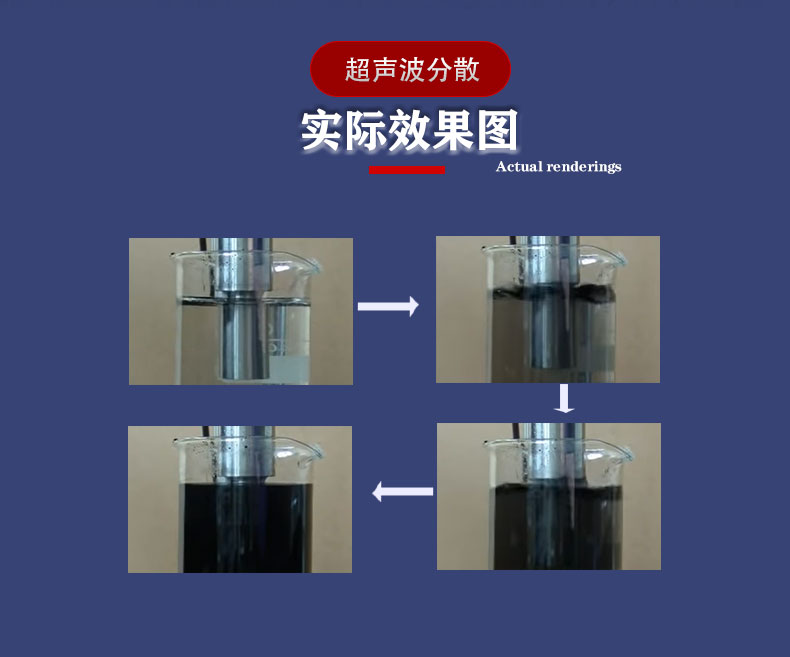 超声波分散

实际效果图

Actual renderings